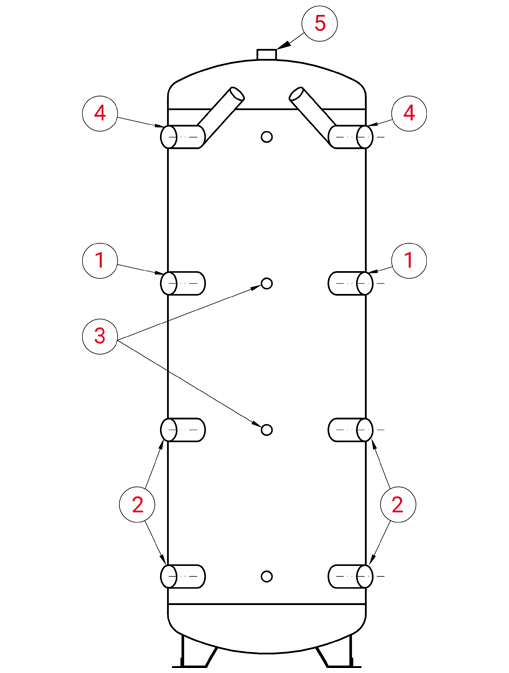 5
4
4
1
1
3
2
2